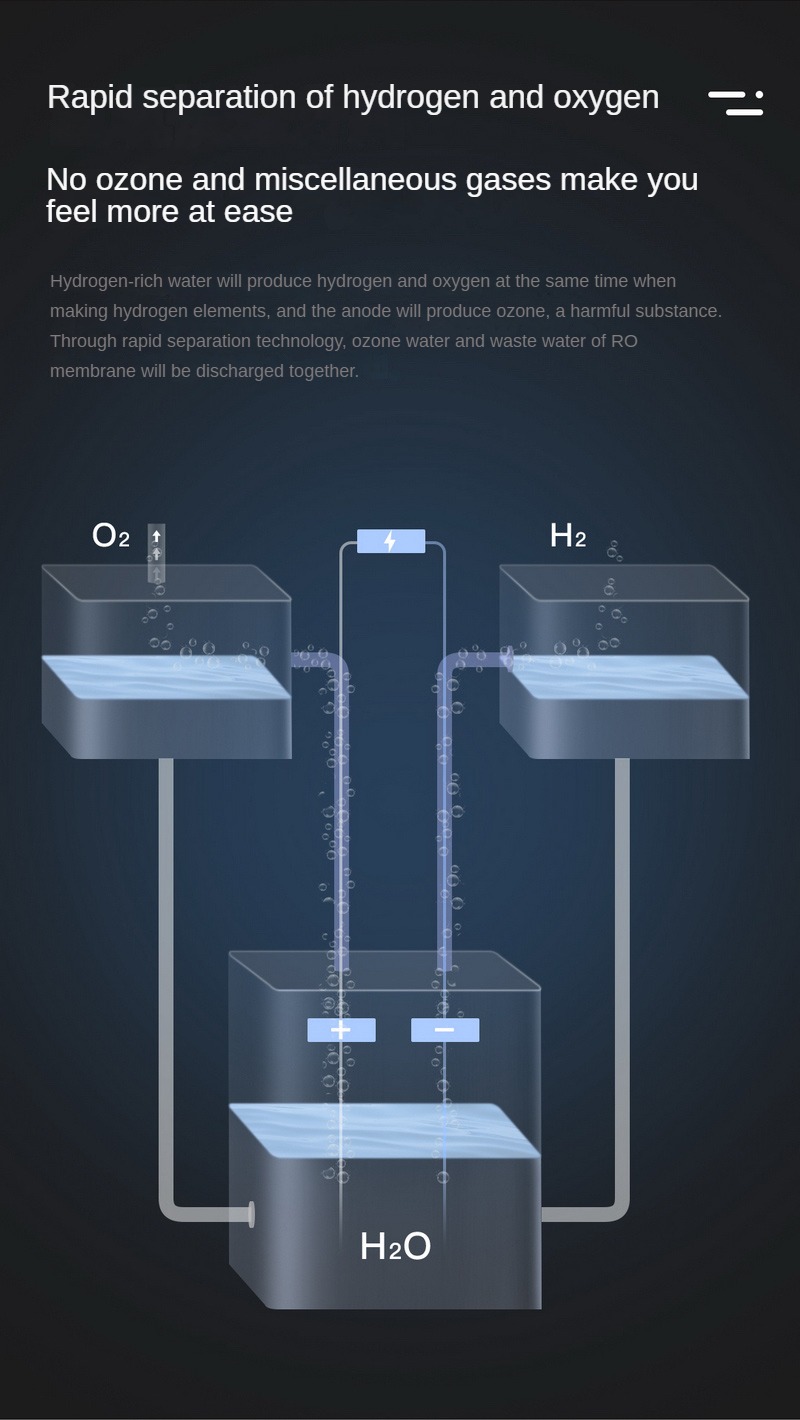 Rapid separation of hydrogen and oxygen

No ozone and miscellaneous gases make you feel more at ease

Hydrogen-rich water will produce hydrogen and oxygen at the same time when making hydrogen elements, and the anode will produce ozone, a harmful substance. Through rapid separation technology, ozone water and waste water of RO membrane will be discharged together.

$O_2$

$H_2$

+

−

$H_2O$